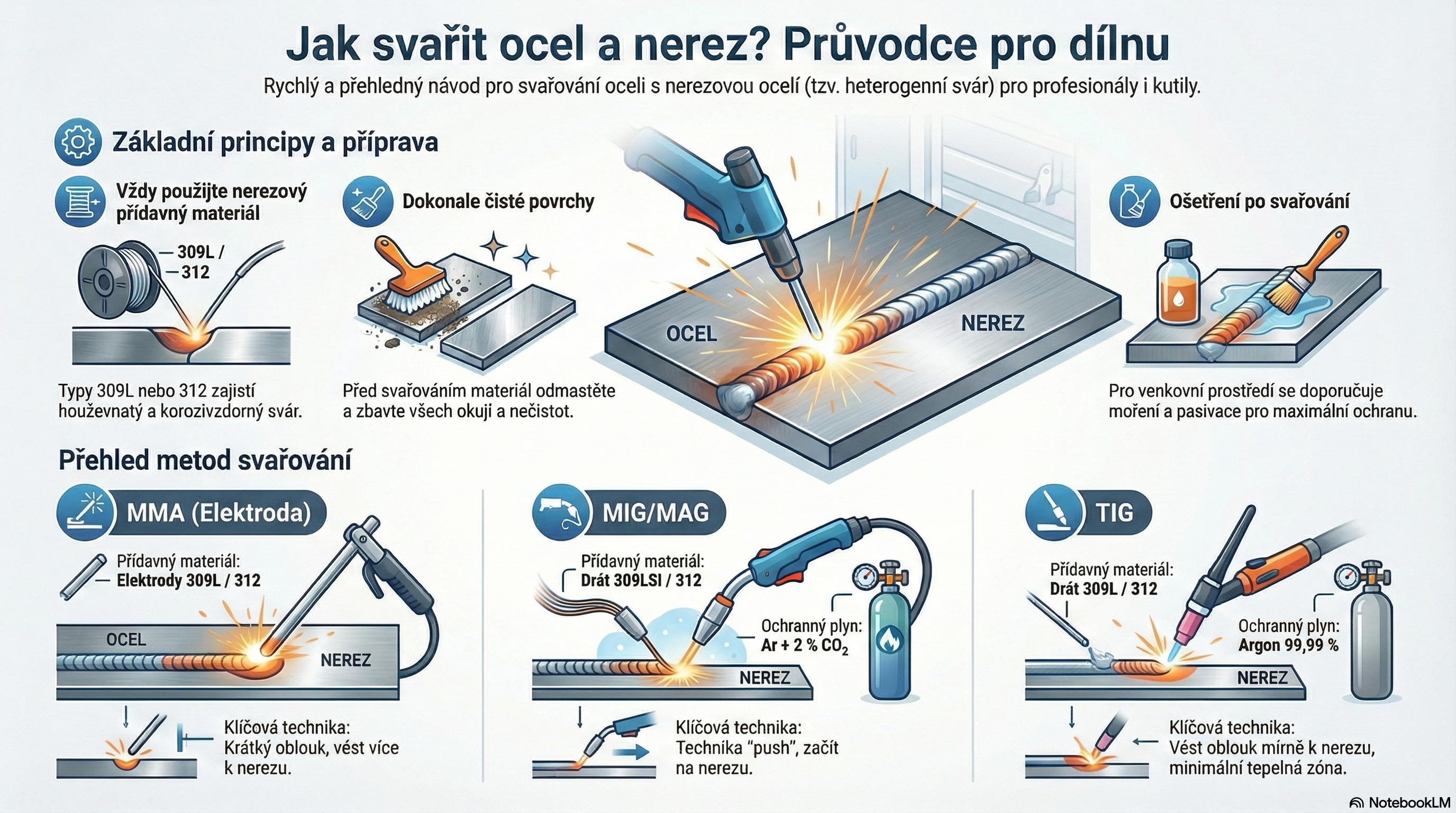 Jak svařit ocel a nerez? Průvodce pro dílnu

Rychlý a přehledný návod pro svařování oceli s nerezovou ocelí (tzv. heterogenní svár) pro profesionály i kutily.

Základní principy a příprava

Vždy použijte nerezový přídavný materiál

309L / 312

Typy 309L nebo 312 zajistí houževnatý a korozivzdorný svár.

Dokonale čisté povrchy

Před svařováním materiál odmastěte a zbavte všech okují a nečistot.

OCEL

NEREZ

Ošetření po svařování

Pro venkovní prostředí se doporučuje moření a pasivace pro maximální ochranu.

Přehled metod svařování

MMA (Elektroda)

Přídavný materiál: Elektrody 309L / 312

OCEL

NEREZ

Klíčová technika: Krátký oblouk, vést více k nerezu.

MIG/MAG

Přídavný materiál: Drát 309LSI / 312

Ochranný plyn: Ar + 2 % $CO_2$

NEREZ

Klíčová technika: Technika "push", začít na nerezu.

TIG

Přídavný materiál: Drát 309L / 312

Ochranný plyn: Argon 99,99 %

NEREZ

Klíčová technika: Vést oblouk mírně k nerezu, minimální tepelná zóna.

NotebookLM